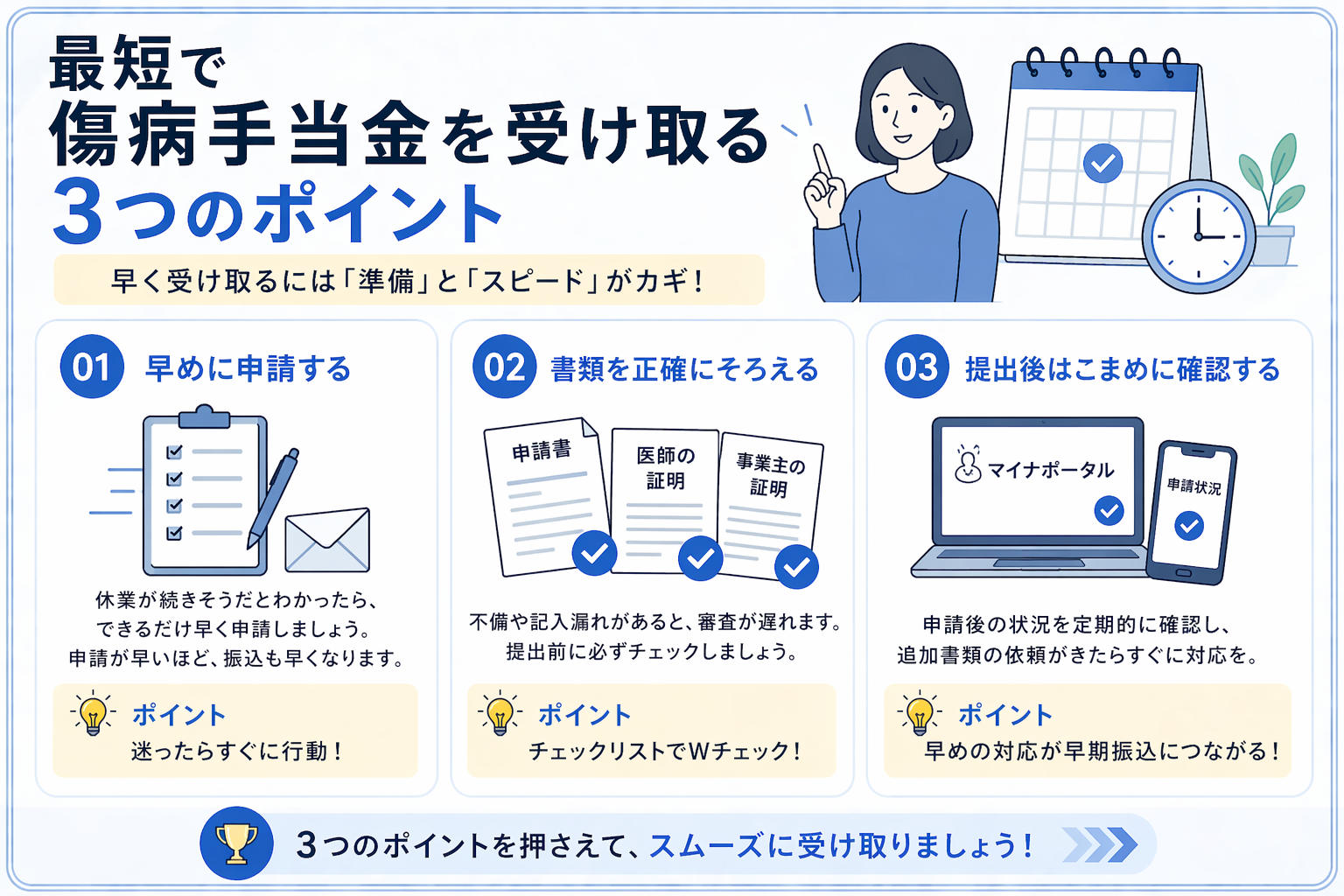 最短で
傷病手当金を受け取る
3つのポイント

早く受け取るには「準備」と「スピード」がカギ！

01 早めに申請する

休業が続きそうだとわかったら、できるだけ早く申請しましょう。申請が早いほど、振込も早くなります。

ポイント
迷ったらすぐに行動！

02 書類を正確にそろえる

申請書

医師の証明

事業主の証明

不備や記入漏れがあると、審査が遅れます。提出前に必ずチェックしましょう。

ポイント
チェックリストでWチェック！

03 提出後はこまめに確認する

マイナポータル

申請状況

申請後の状況を定期的に確認し、追加書類の依頼がきたらすぐに対応を。

ポイント
早めの対応が早期振込につながる！

3つのポイントを押さえて、スムーズに受け取りましょう！